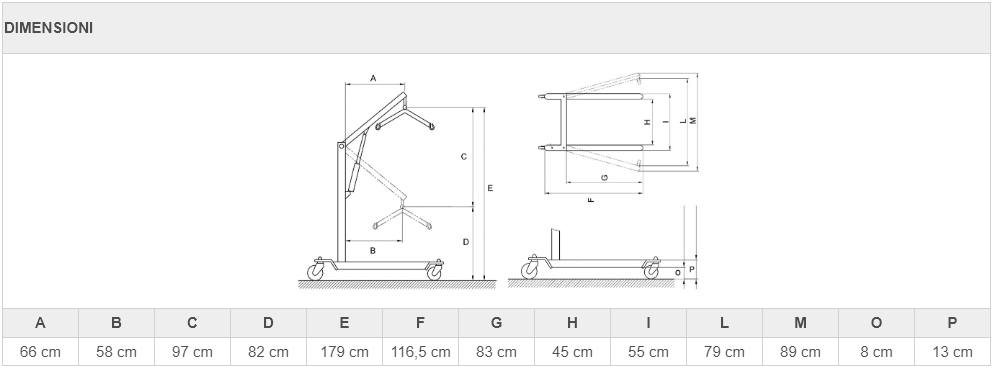 DIMENSIONI

A
C
E
B
D
H
I
L
M
G
F
P
O

| A | B | C | D | E | F | G | H | I | L | M | O | P |
|---|---|---|---|---|---|---|---|---|---|---|---|---|
| 66 cm | 58 cm | 97 cm | 82 cm | 179 cm | 116,5 cm | 83 cm | 45 cm | 55 cm | 79 cm | 89 cm | 8 cm | 13 cm |