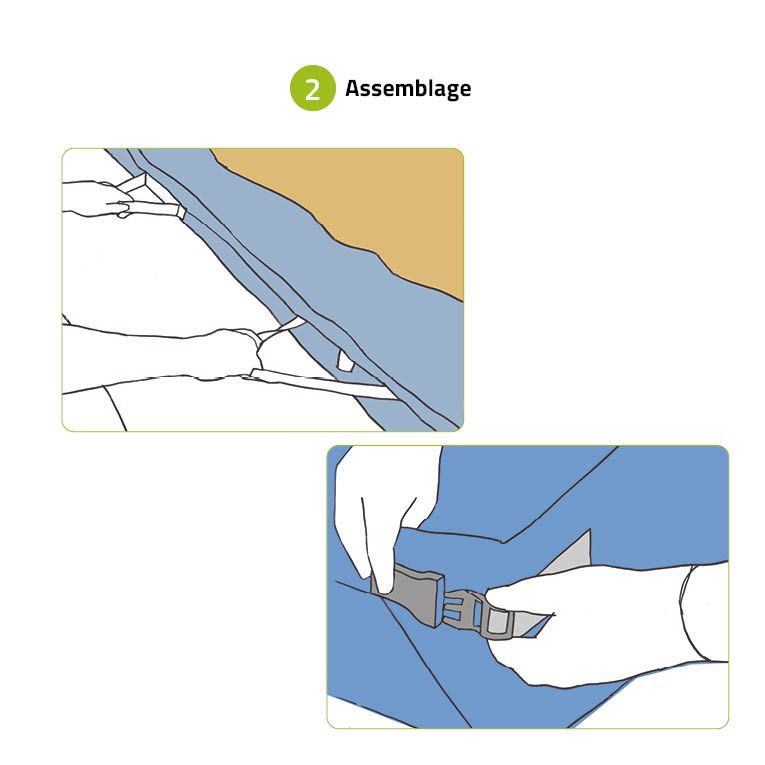 2 Assemblage